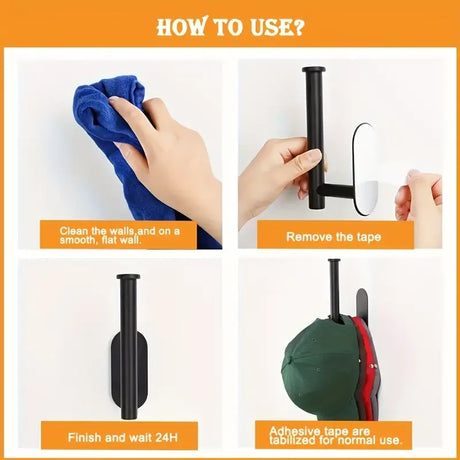 HOW TO USE?

Clean the walls,and on a smooth, flat wall.

Remove the tape

Finish and wait 24H

Adhesive tape are tabilized for normal use.